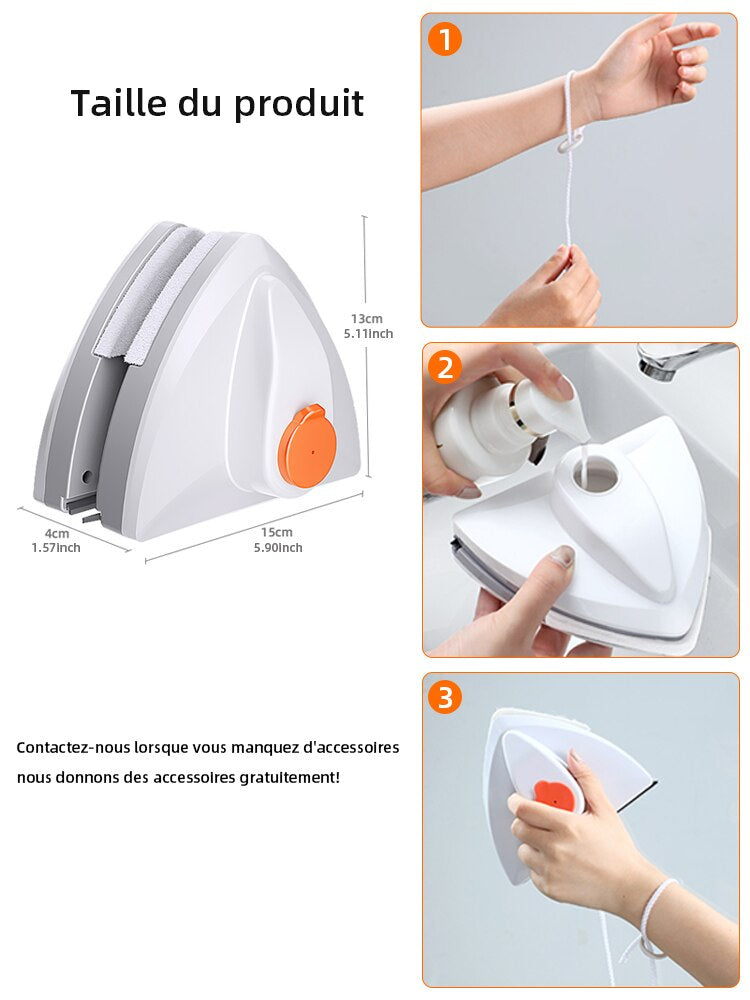 Taille du produit

13cm
5.11inch

4cm
1.57inch

15cm
5.90inch

Contactez-nous lorsque vous manquez d'accessoires nous donnons des accessoires gratuitement!

1

2

3