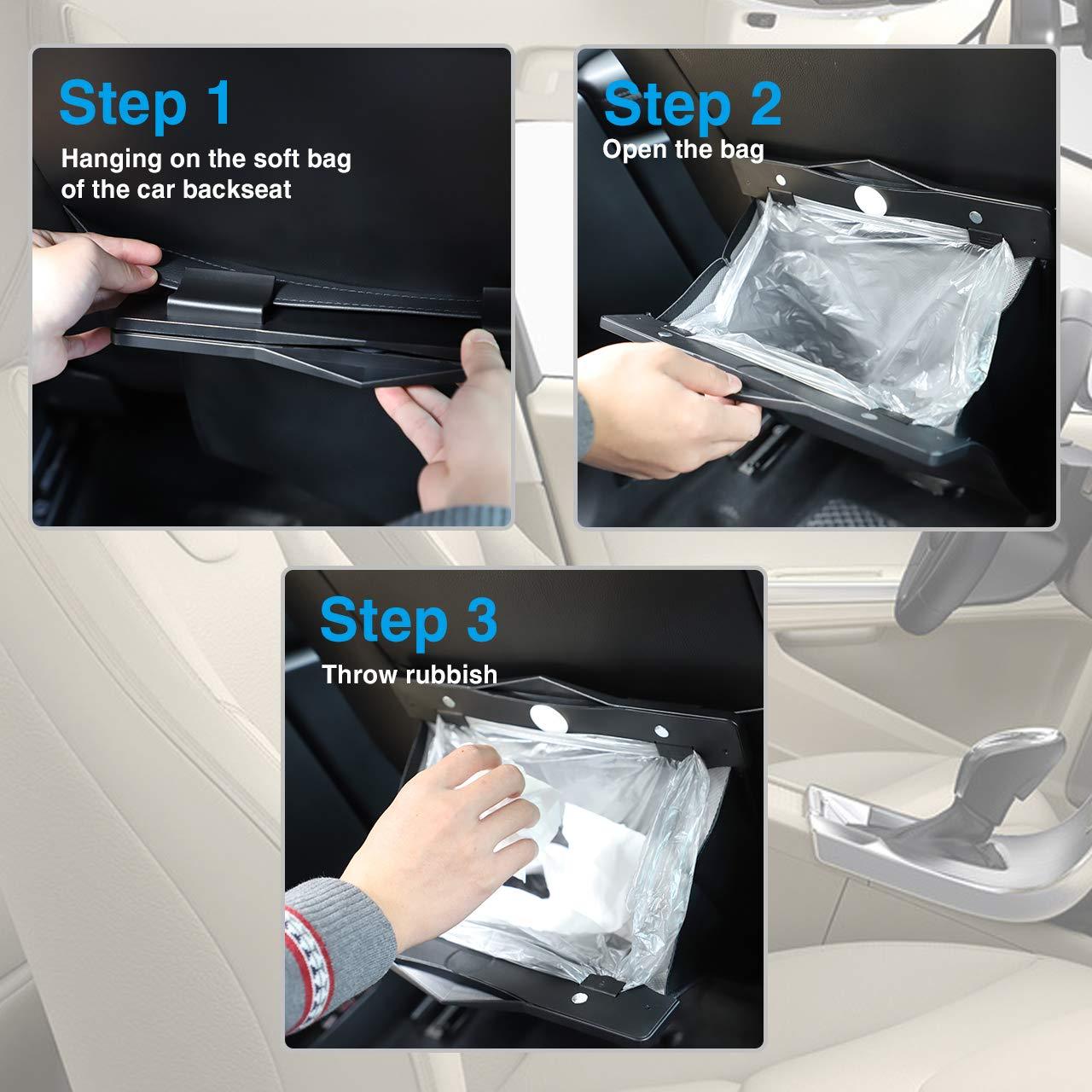 Step 1
Hanging on the soft bag of the car backseat

Step 2
Open the bag

Step 3
Throw rubbish