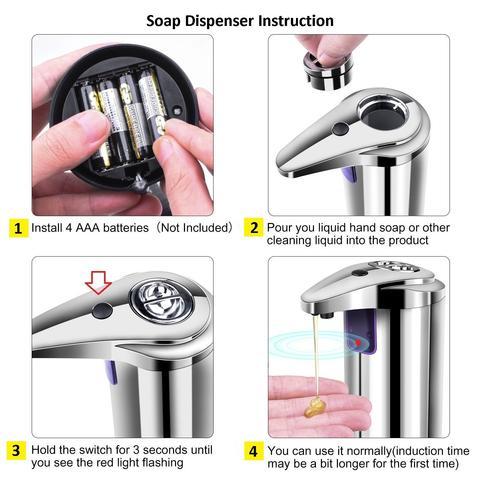 Soap Dispenser Instruction

1 Install 4 AAA batteries（Not Included）

2 Pour you liquid hand soap or other cleaning liquid into the product

3 Hold the switch for 3 seconds until you see the red light flashing

4 You can use it normally(induction time may be a bit longer for the first time)